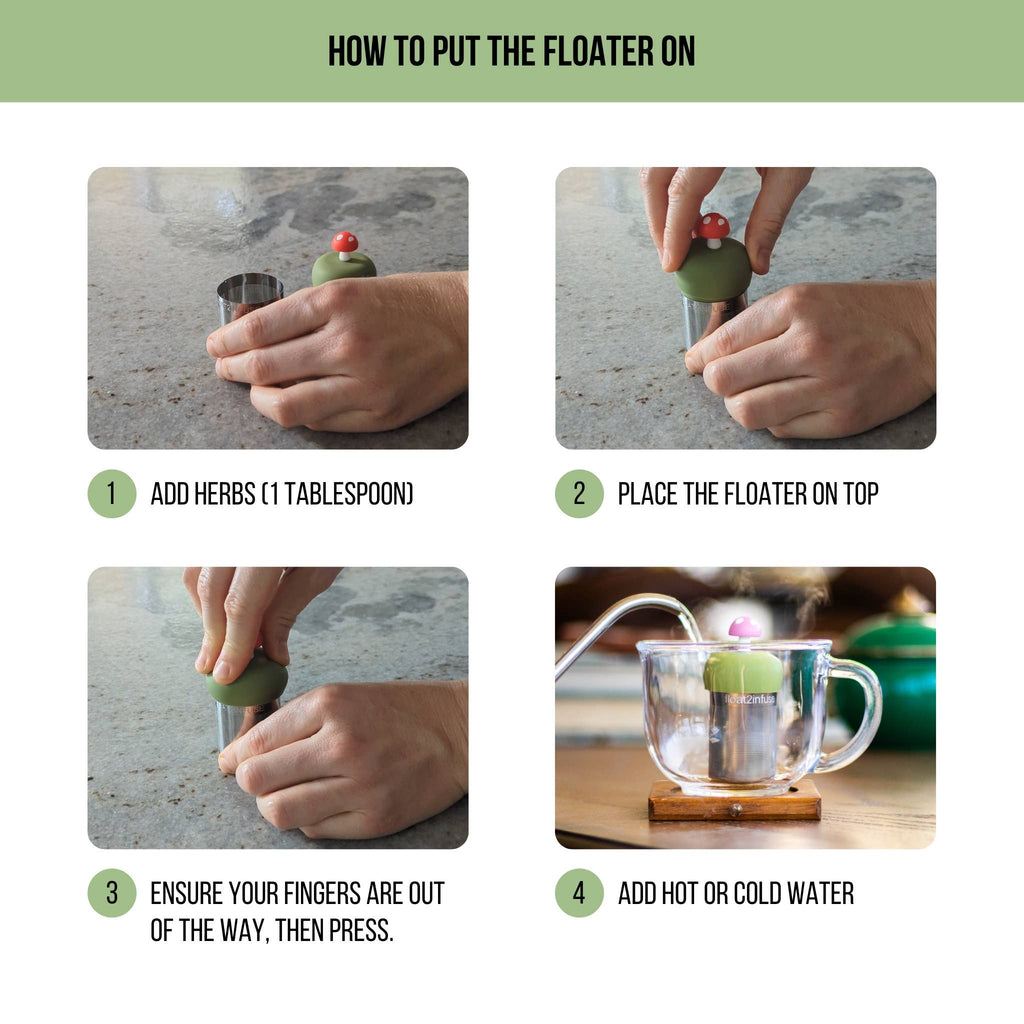 HOW TO PUT THE FLOATER ON

1 ADD HERBS (1 TABLESPOON)

2 PLACE THE FLOATER ON TOP

3 ENSURE YOUR FINGERS ARE OUT OF THE WAY, THEN PRESS.

float2infuse

4 ADD HOT OR COLD WATER