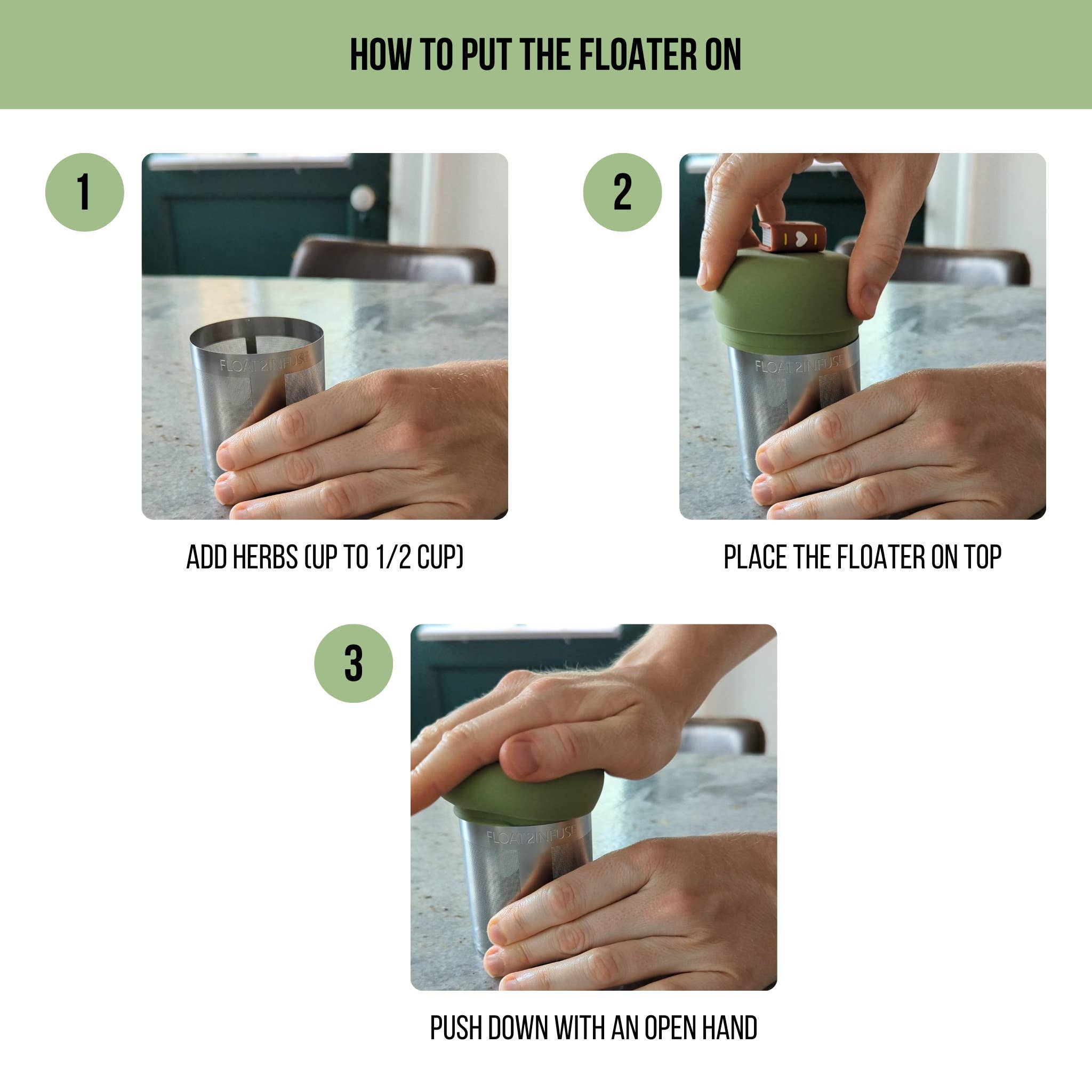 HOW TO PUT THE FLOATER ON

1

FLOAT2INFUSE

ADD HERBS (UP TO 1/2 CUP)

2

FLOAT2INFUSE

PLACE THE FLOATER ON TOP

3

FLOAT2INFUSE

PUSH DOWN WITH AN OPEN HAND